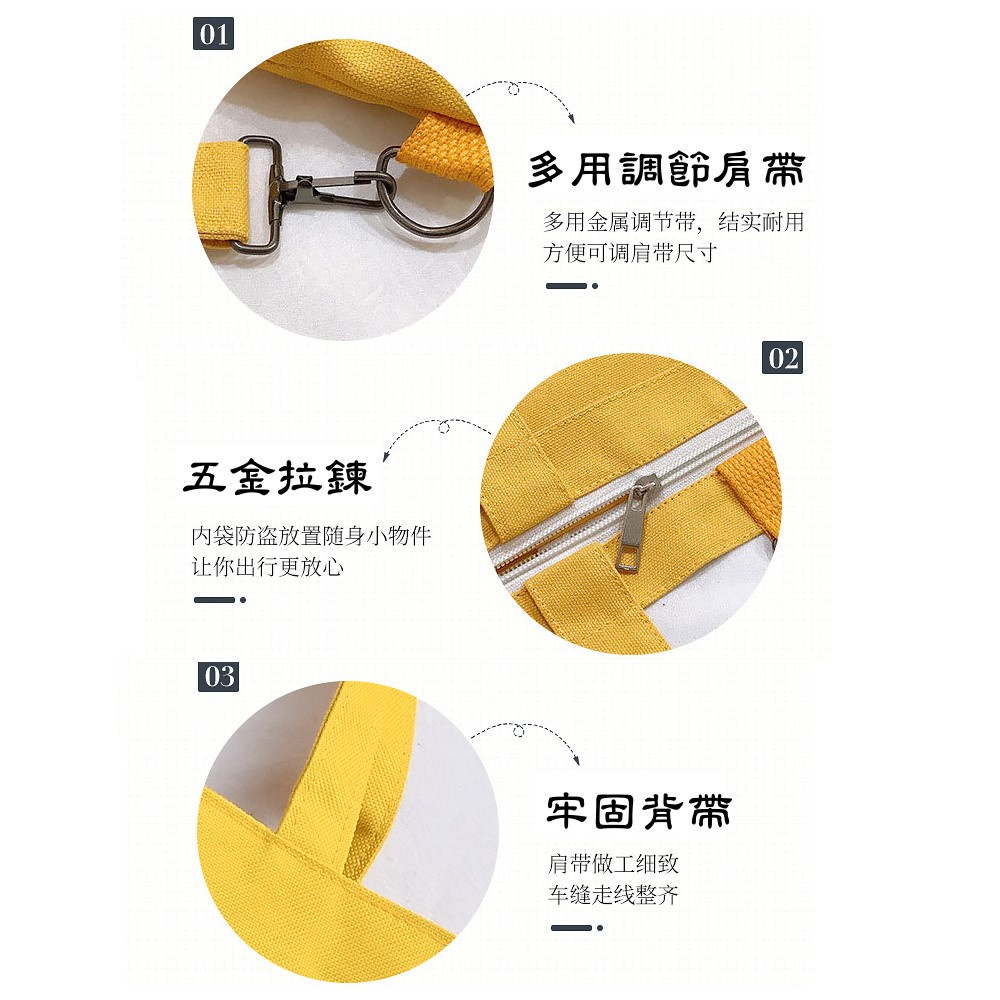 01

多用調節肩帶

多用金属调节带，结实耐用
方便可调肩带尺寸

02

五金拉鍊

内袋防盗放置随身小物件
让你出行更放心

03

牢固背帶

肩带做工细致
车缝走线整齐