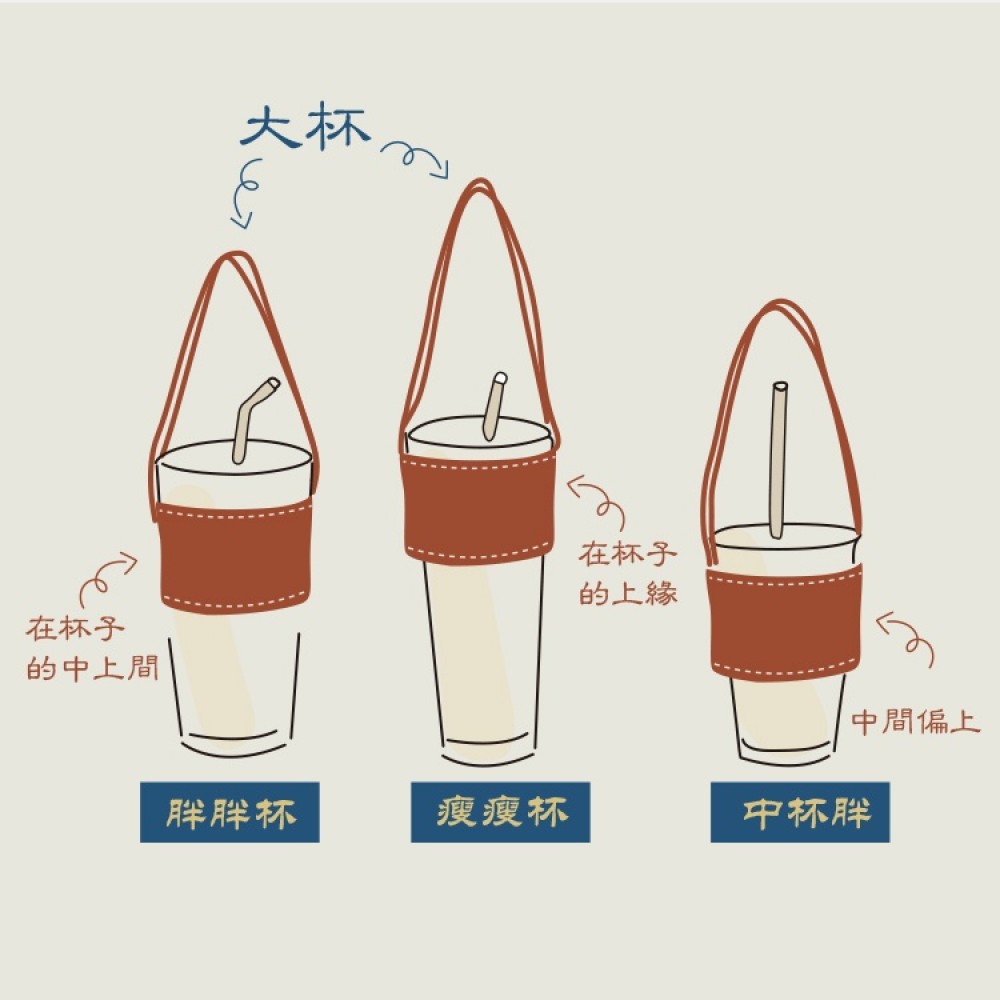 大杯

在杯子的中上間

在杯子的上緣

中間偏上

胖胖杯

瘦瘦杯

中杯胖