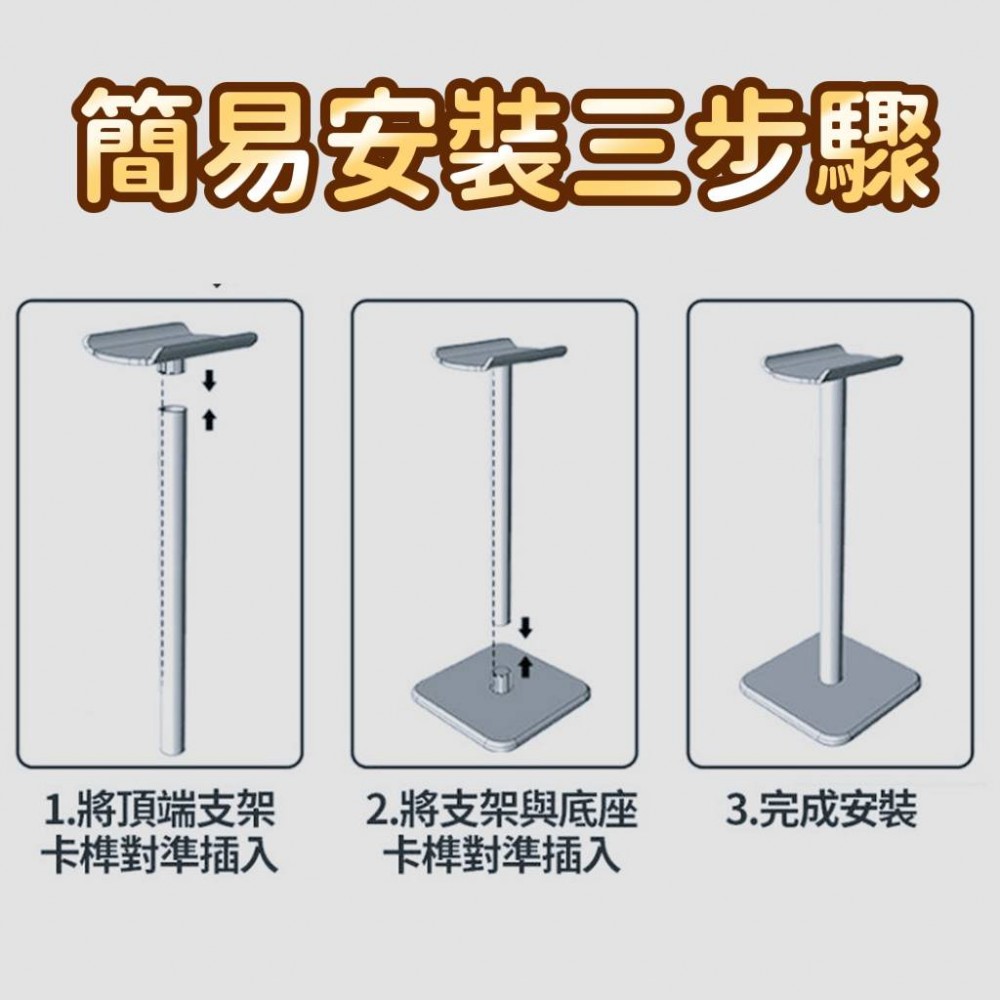 簡易安裝三步驟

1.將頂端支架卡榫對準插入

2.將支架與底座卡榫對準插入

3.完成安裝