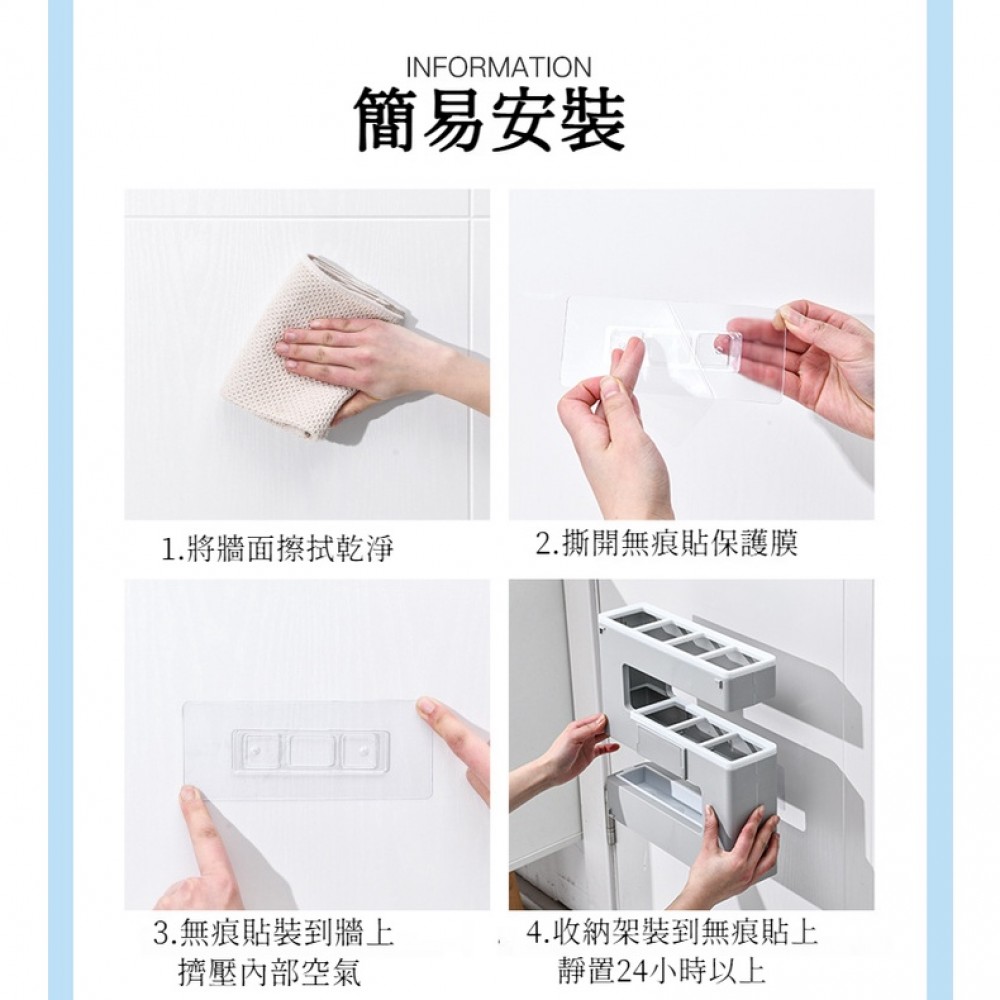 INFORMATION
簡易安裝

1.將牆面擦拭乾淨

2.撕開無痕貼保護膜

3.無痕貼裝到牆上
擠壓內部空氣

4.收納架裝到無痕貼上
靜置24小時以上