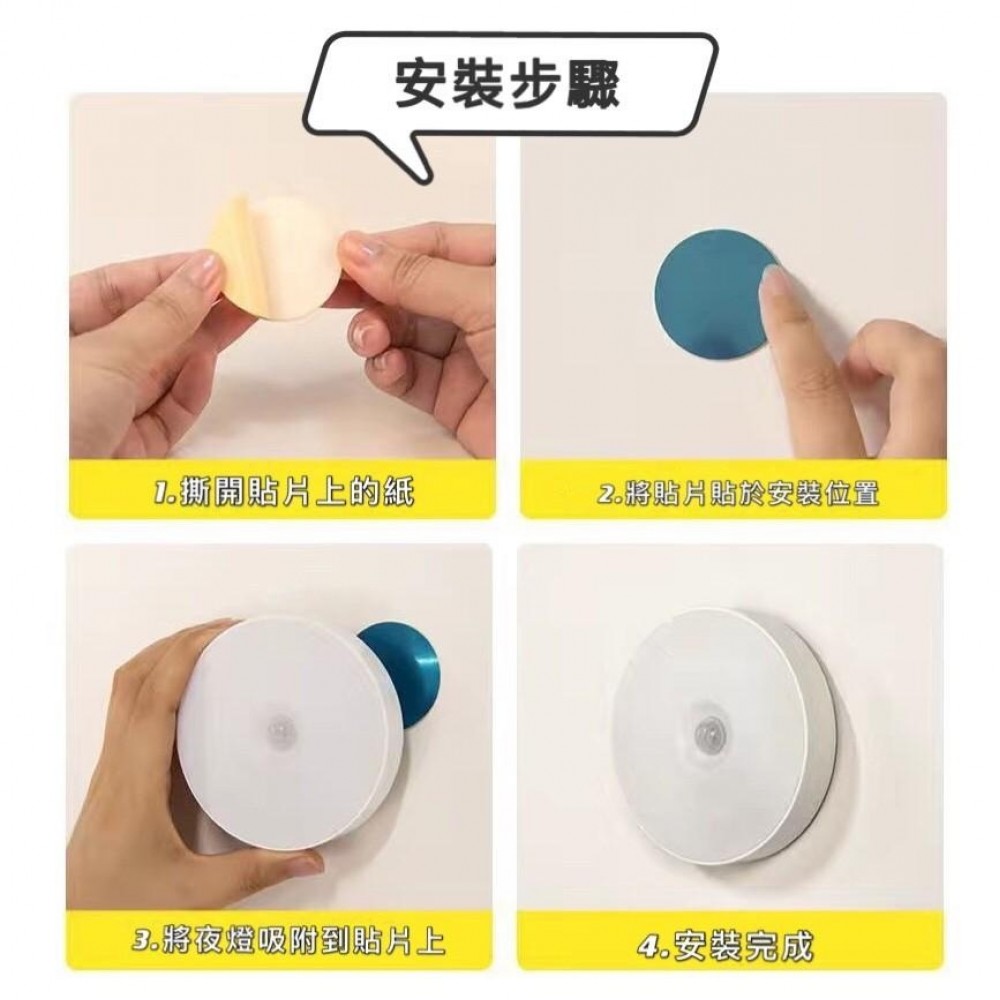 安裝步驟

1.撕開貼片上的紙

2.將貼片貼於安裝位置

3.將夜燈吸附到貼片上

4.安裝完成