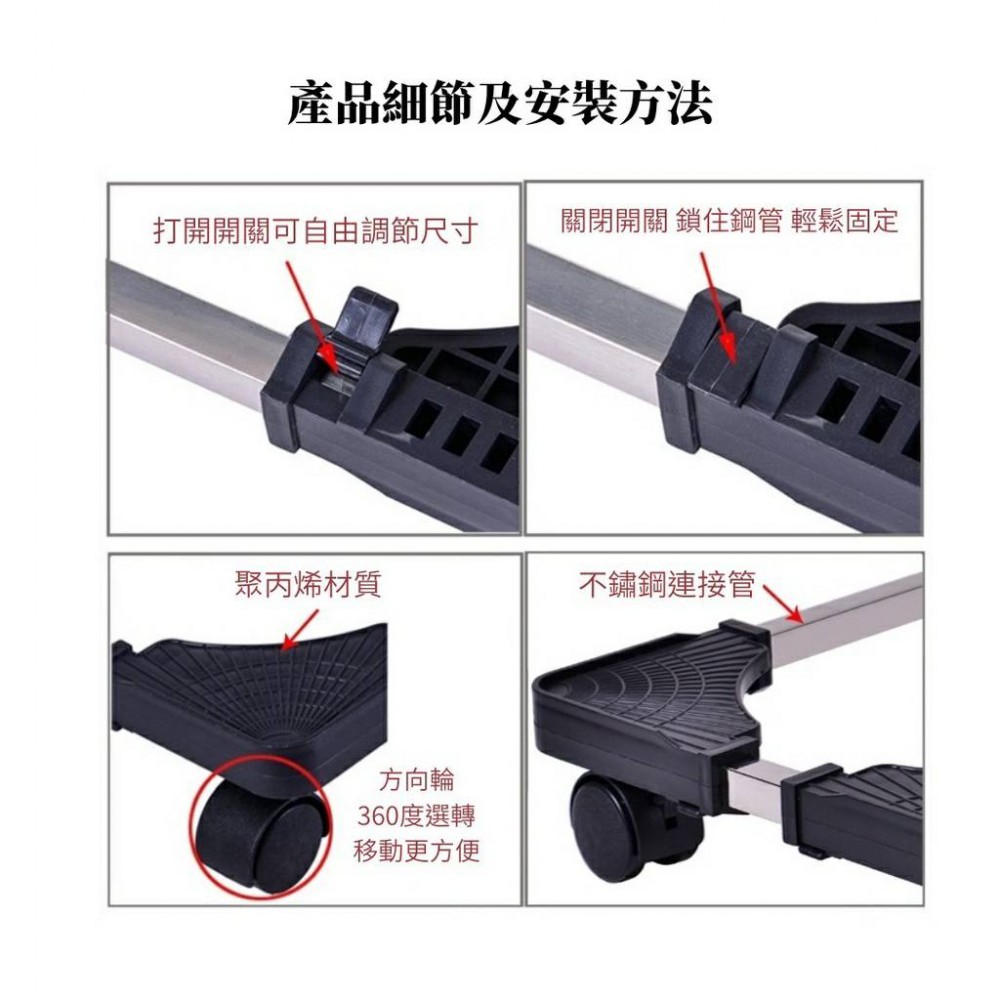 產品細節及安裝方法

打開開關可自由調節尺寸

關閉開關 鎖住鋼管 輕鬆固定

聚丙烯材質

方向輪
360度選轉
移動更方便

不鏽鋼連接管